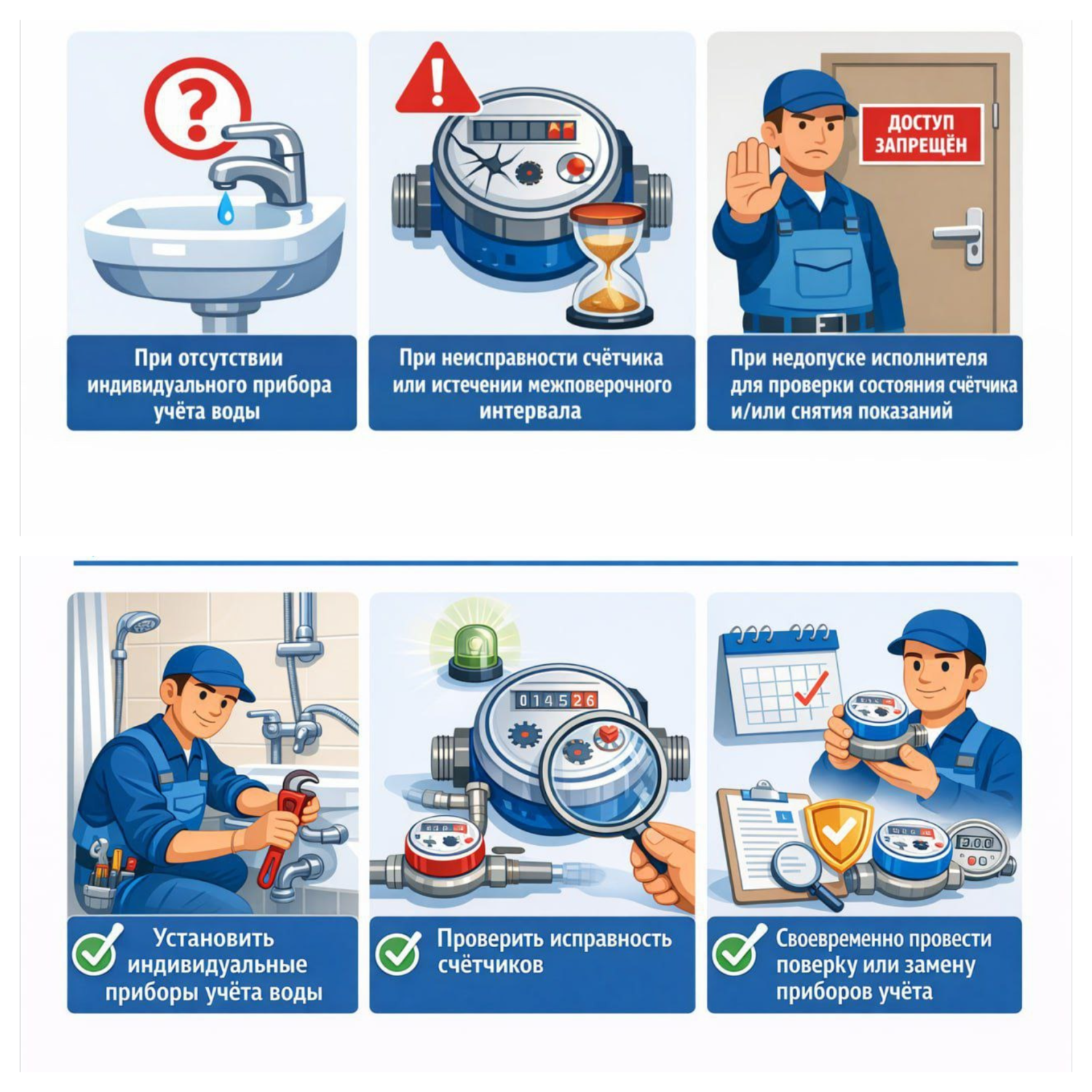 ДОСТУП ЗАПРЕЩЁН

При отсутствии индивидуального прибора учёта воды

При неисправности счётчика или истечении межповерочного интервала

При недопуске исполнителя для проверки состояния счётчика и/или снятия показаний

014526

Установить индивидуальные приборы учёта воды

Проверить исправность счётчиков

Своевременно провести поверку или замену приборов учёта